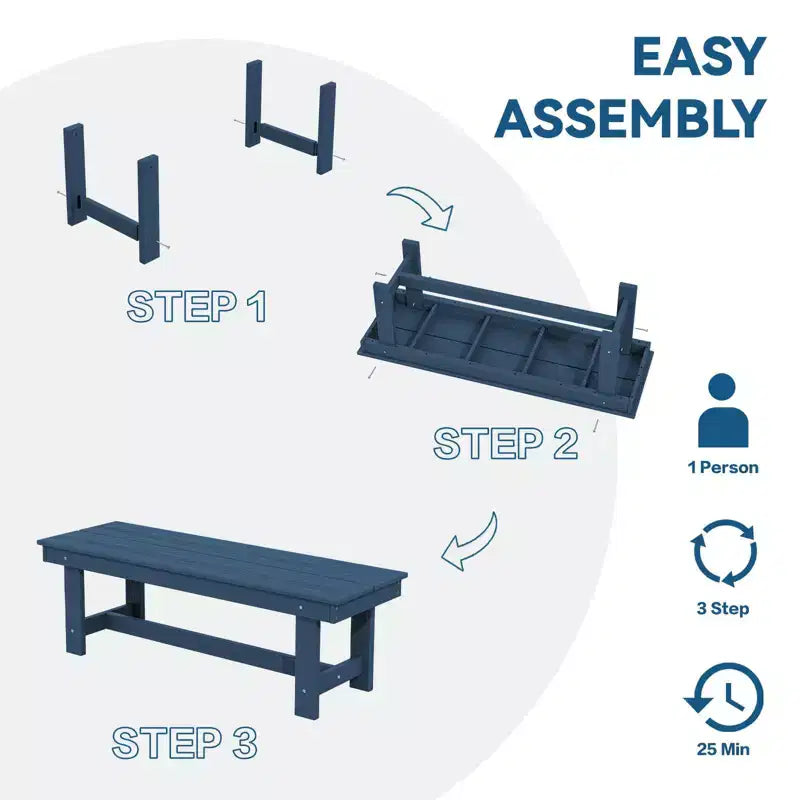 EASY ASSEMBLY

STEP 1

STEP 2

STEP 3

1 Person

3 Step

25 Min