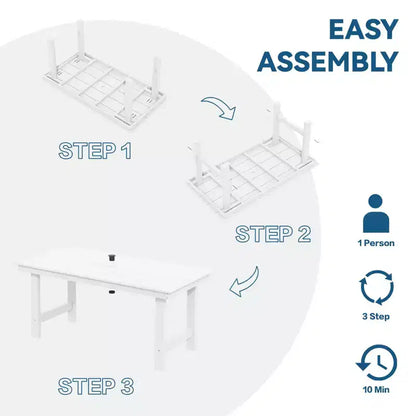 EASY ASSEMBLY

STEP 1

STEP 2

STEP 3

1 Person

3 Step

10 Min