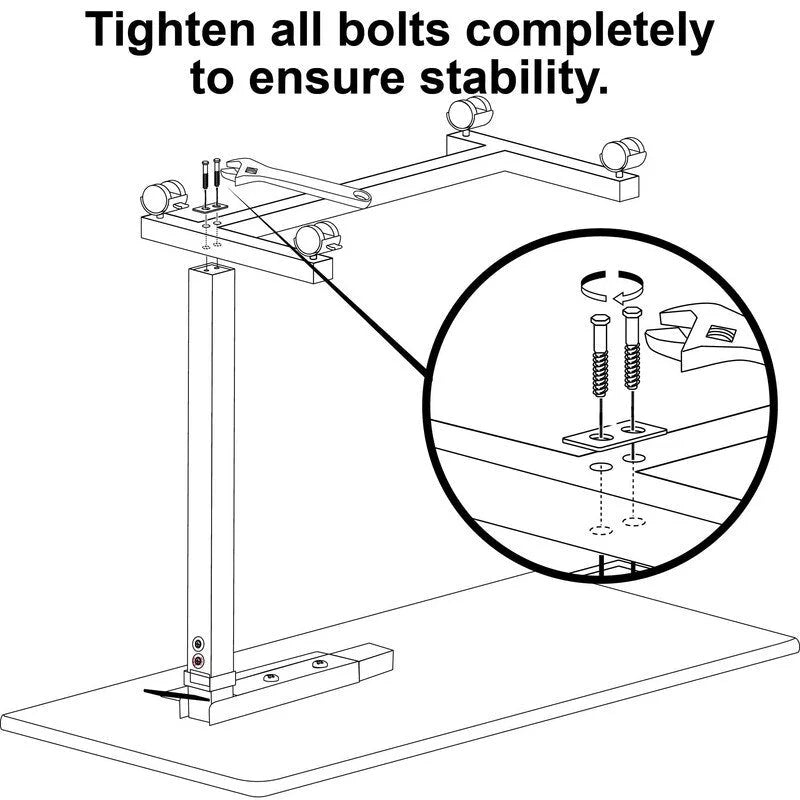 Tighten all bolts completely to ensure stability.