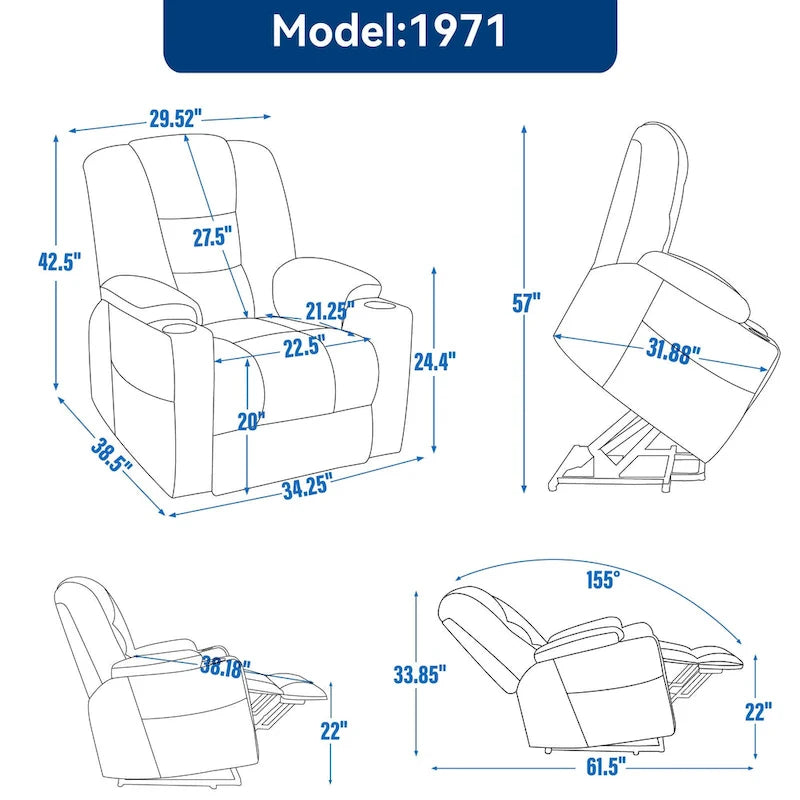 Model:1971

29.52"
27.5"
42.5"
21.25"
22.5"
24.4"
20"
38.5"
34.25"

57"
31.88"

38.18"
22"

155°
33.85"
22"
61.5"