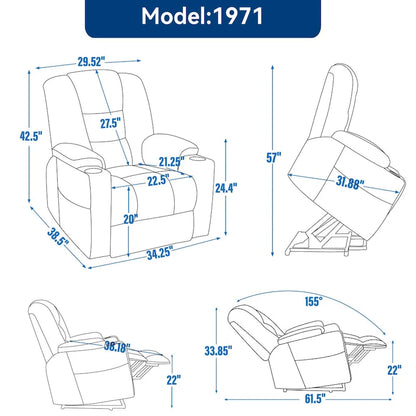 Model:1971

29.52"
27.5"
42.5"
21.25"
22.5"
24.4"
20"
38.5"
34.25"

57"
31.88"

38.18"
22"

155°
33.85"
22"
61.5"