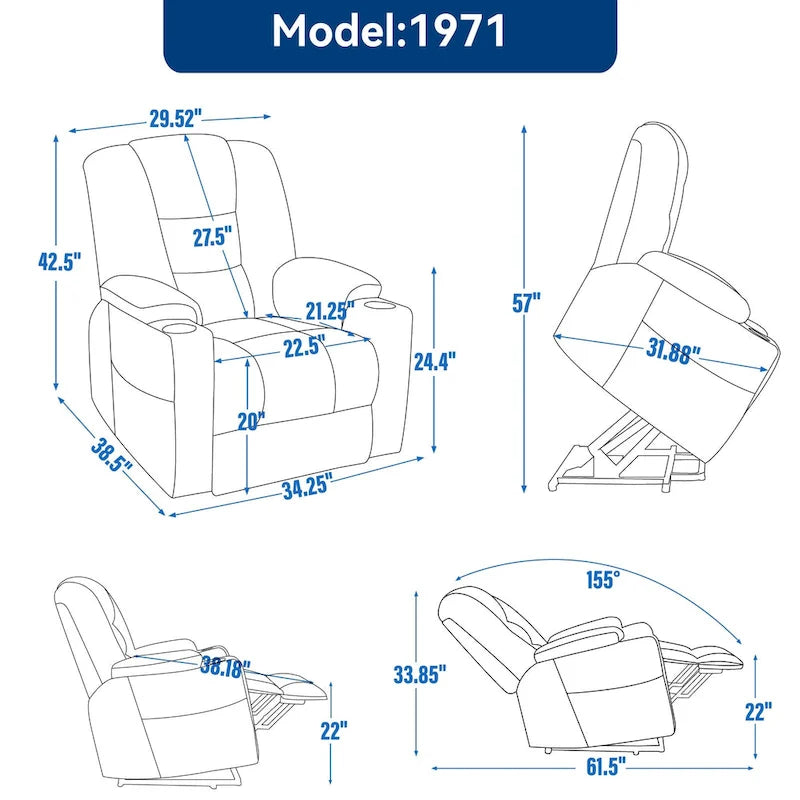 Model:1971

29.52"
27.5"
42.5"
21.25"
22.5"
24.4"
20"
38.5"
34.25"

57"
31.88"

38.18"
22"

155°
33.85"
22"
61.5"