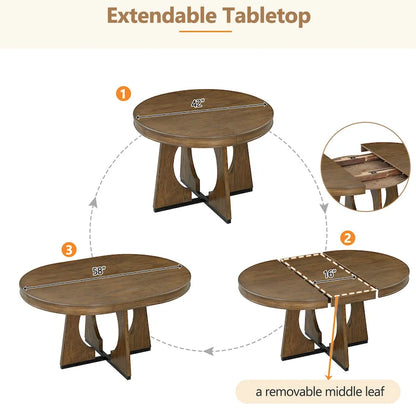 Extendable Tabletop

1

42"

2

16"

3

58"

a removable middle leaf