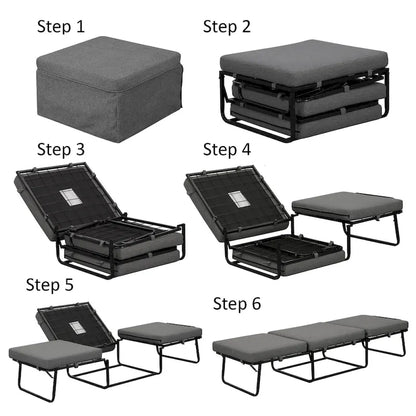 Step 1
Step 2
Step 3
Step 4
Step 5
Step 6