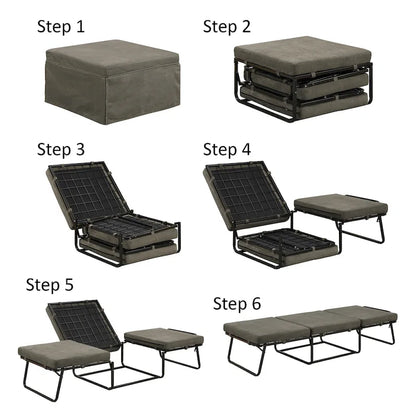 Step 1

Step 2

Step 3

Step 4

Step 5

Step 6