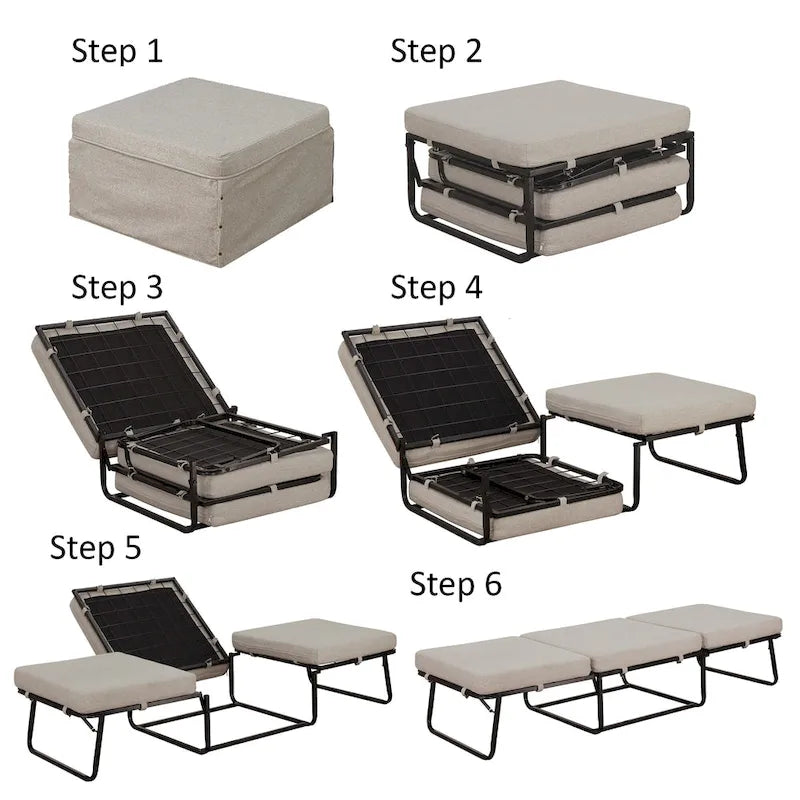 Step 1

Step 2

Step 3

Step 4

Step 5

Step 6