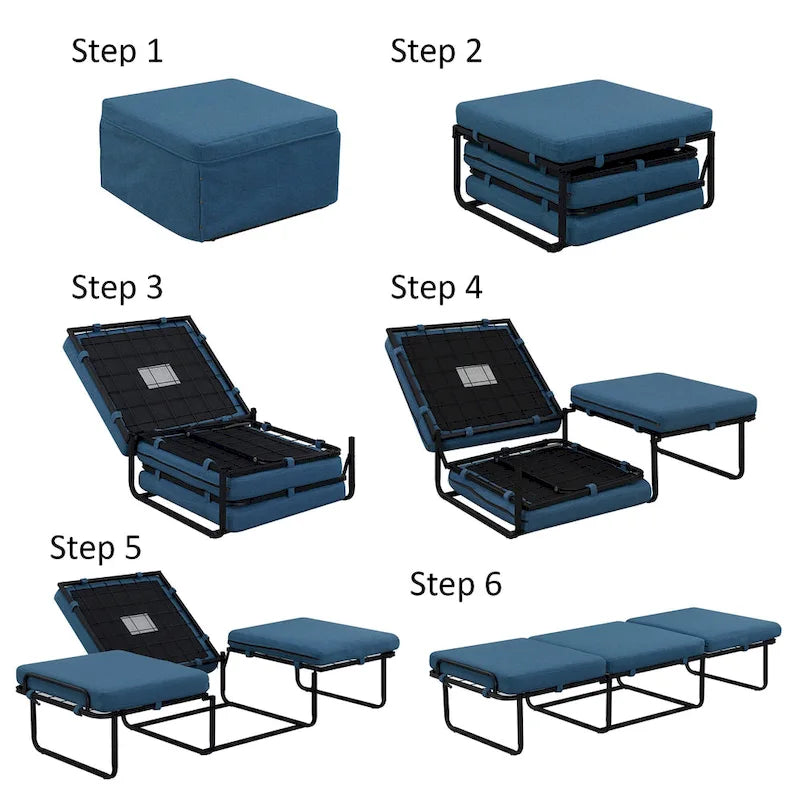 Step 1

Step 2

Step 3

Step 4

Step 5

Step 6