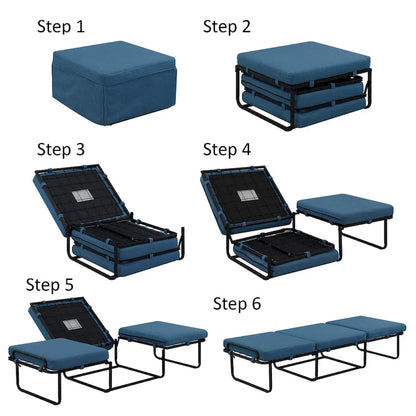 Step 1

Step 2

Step 3

Step 4

Step 5

Step 6