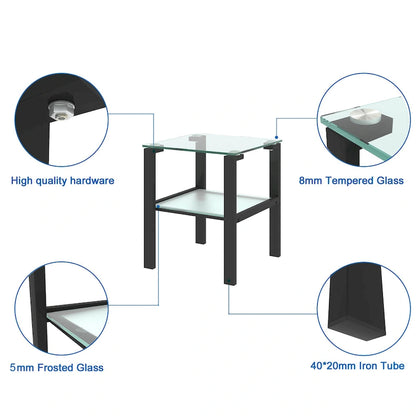 High quality hardware

8mm Tempered Glass

5mm Frosted Glass

40*20mm Iron Tube