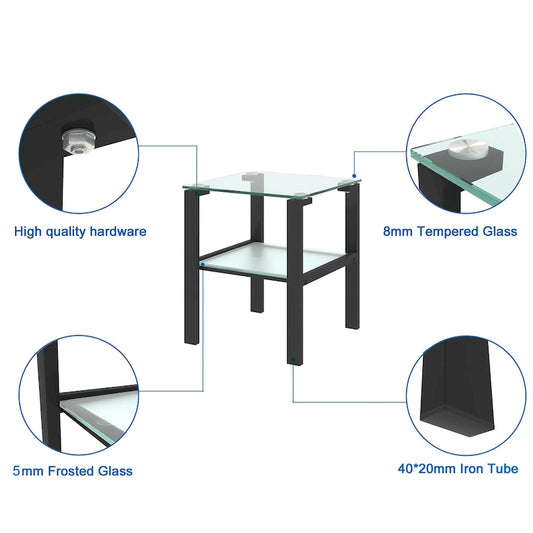 High quality hardware

8mm Tempered Glass

5mm Frosted Glass

40*20mm Iron Tube