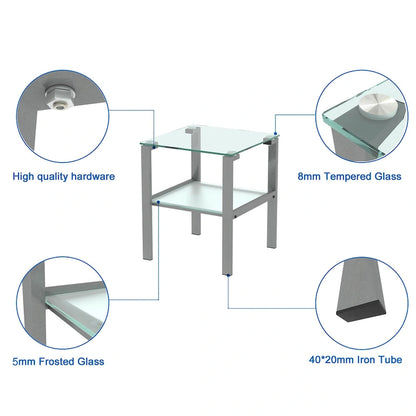 High quality hardware

8mm Tempered Glass

5mm Frosted Glass

40*20mm Iron Tube