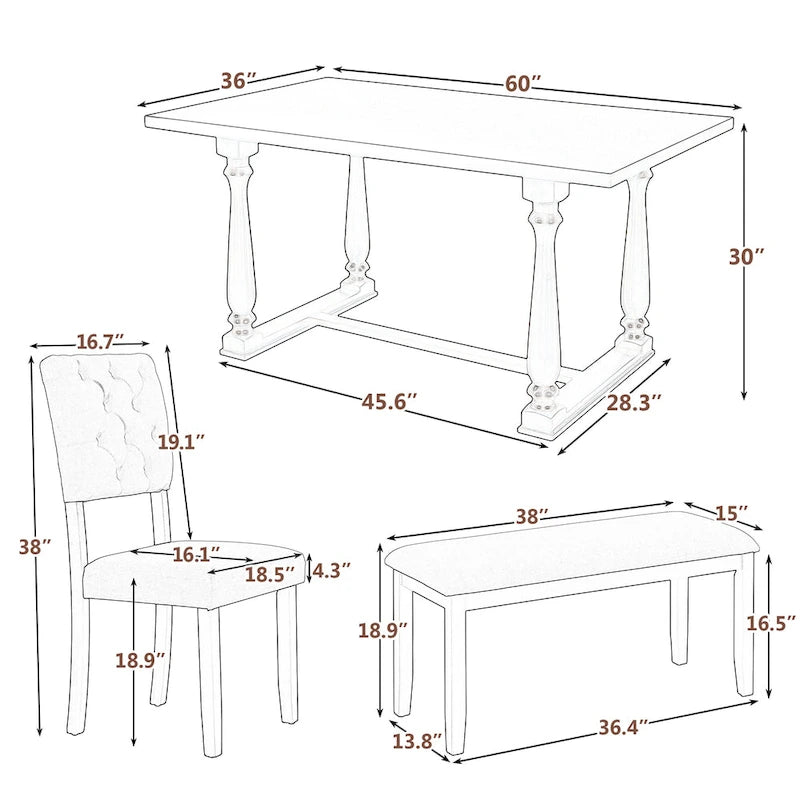 36″
60″
30″
45.6″
28.3″
16.7″
19.1″
38″
16.1″
18.5″
4.3″
18.9″
38″
15″
18.9″
16.5″
13.8″
36.4″