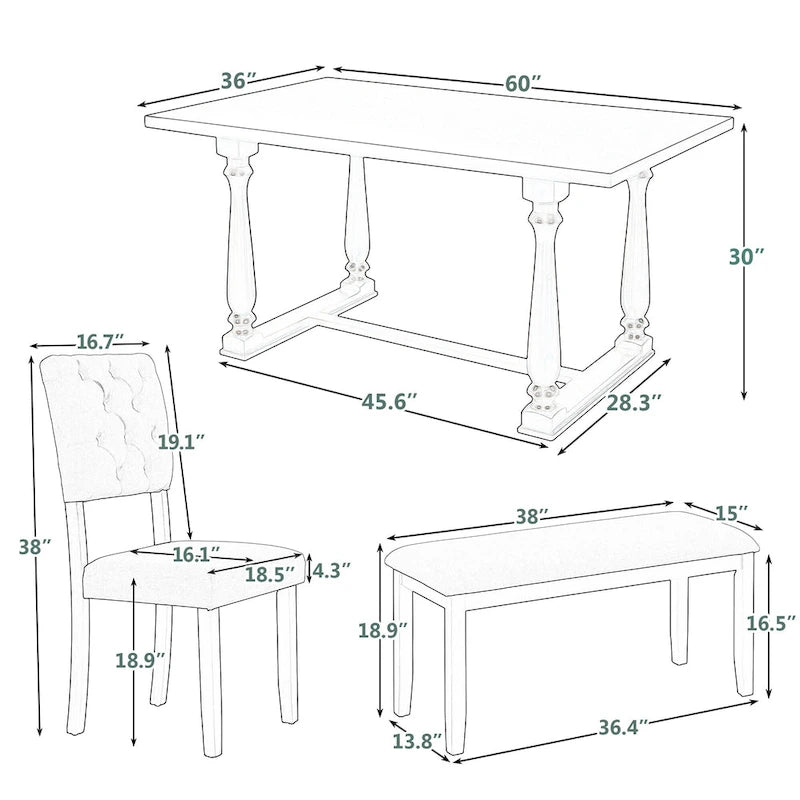 36″
60″
30″
45.6″
28.3″
16.7″
19.1″
38″
16.1″
18.5″
4.3″
18.9″
38″
15″
18.9″
16.5″
13.8″
36.4″