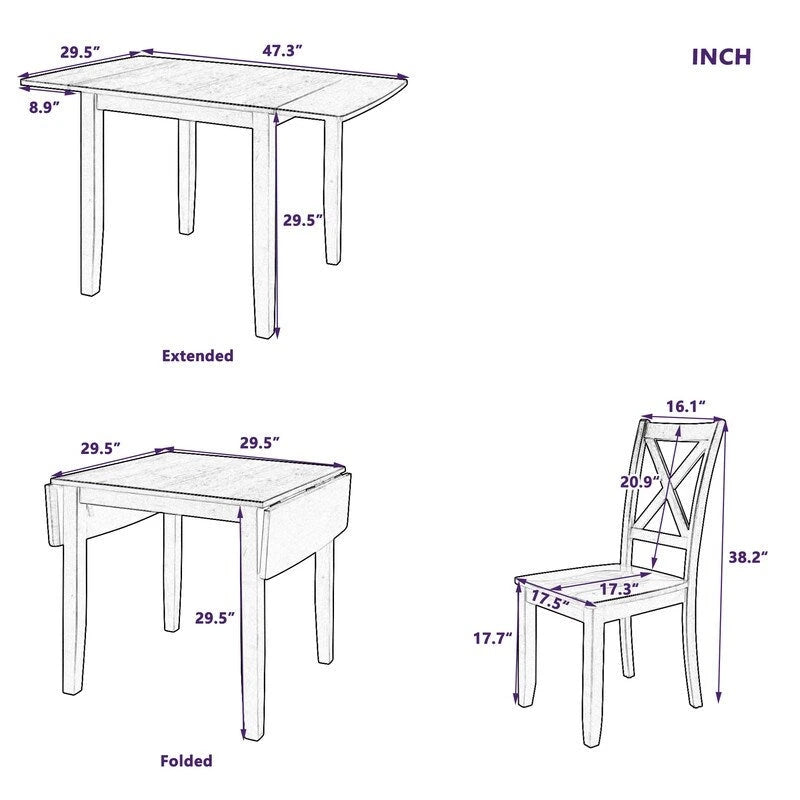 29.5”
47.3”
INCH
8.9”
29.5”
Extended

29.5”
29.5”
29.5”
Folded

16.1”
20.9”
38.2”
17.3”
17.5”
17.7”