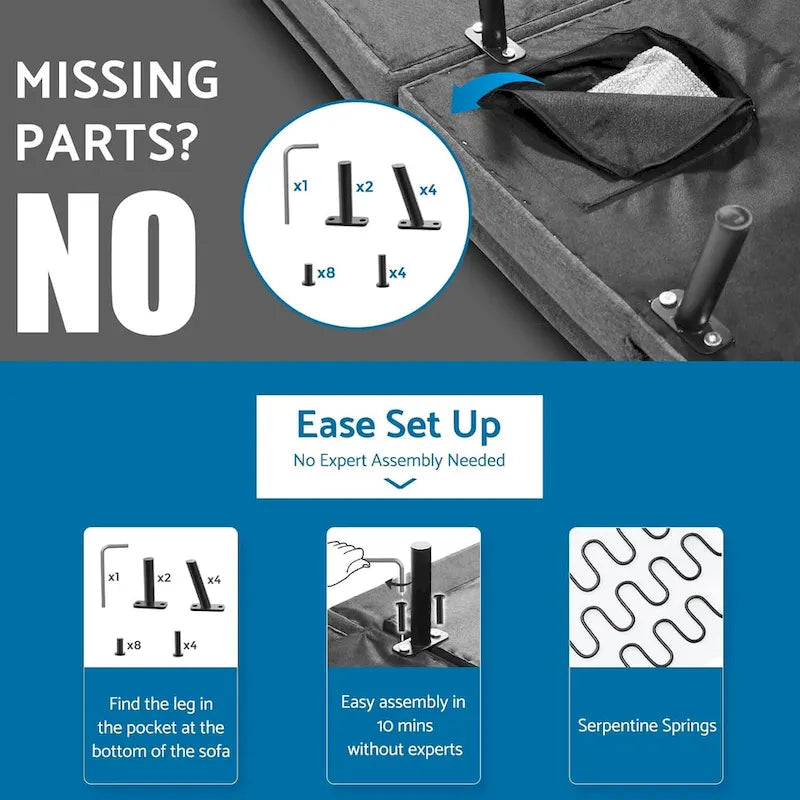 MISSING PARTS?

NO

x1 x2 x4
x8 x4

Ease Set Up
No Expert Assembly Needed

x1 x2 x4
x8 x4

Find the leg in the pocket at the bottom of the sofa

Easy assembly in 10 mins without experts

Serpentine Springs