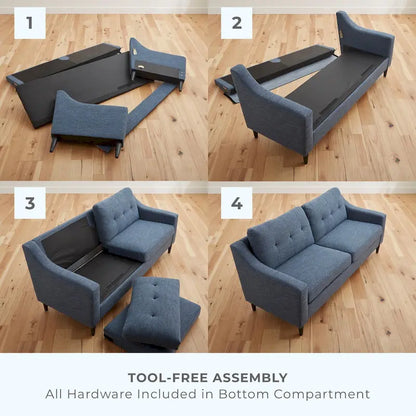 1

2

3

4

TOOL-FREE ASSEMBLY
All Hardware Included in Bottom Compartment