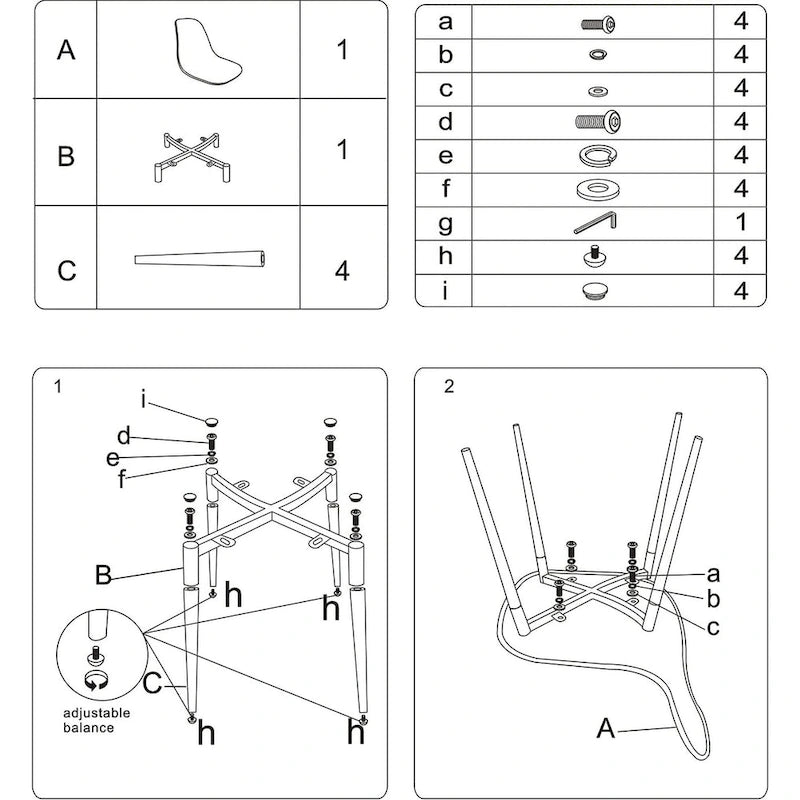 | A | | 1 |
|---|---|---|
| B | | 1 |
| C | | 4 |

| a | | 4 |
|---|---|---|
| b | | 4 |
| c | | 4 |
| d | | 4 |
| e | | 4 |
| f | | 4 |
| g | | 1 |
| h | | 4 |
| i | | 4 |

1

i
d
e
f
B
h
h
C
adjustable balance
h
h

2

a
b
c
A