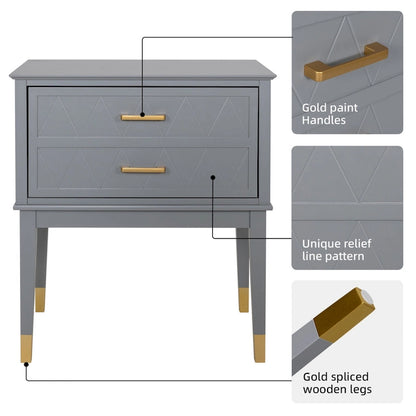 Gold paint Handles

Unique relief line pattern

Gold spliced wooden legs