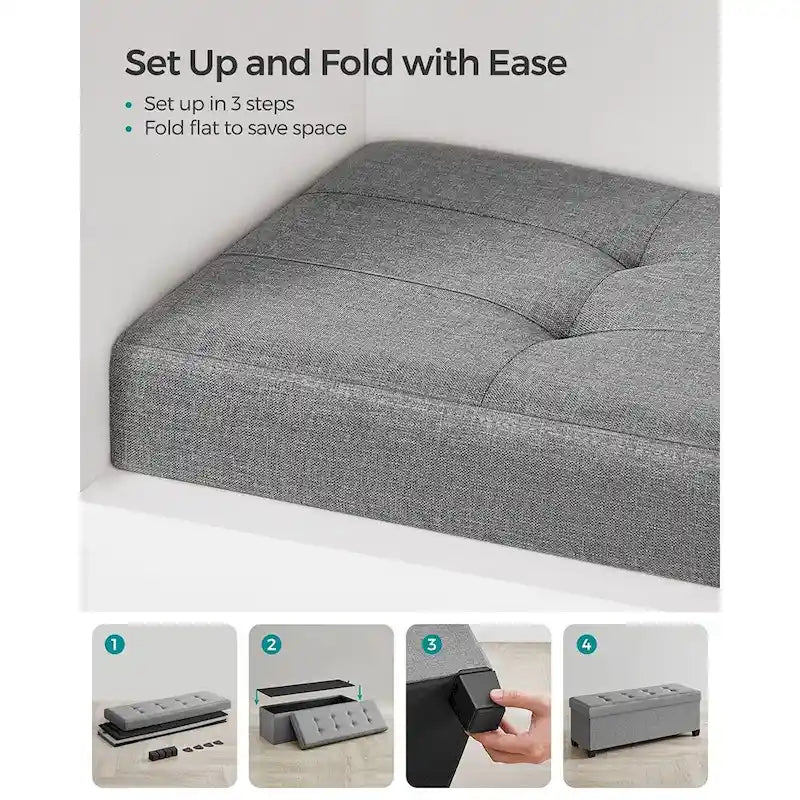 Set Up and Fold with Ease

• Set up in 3 steps
• Fold flat to save space

1

2

3

4