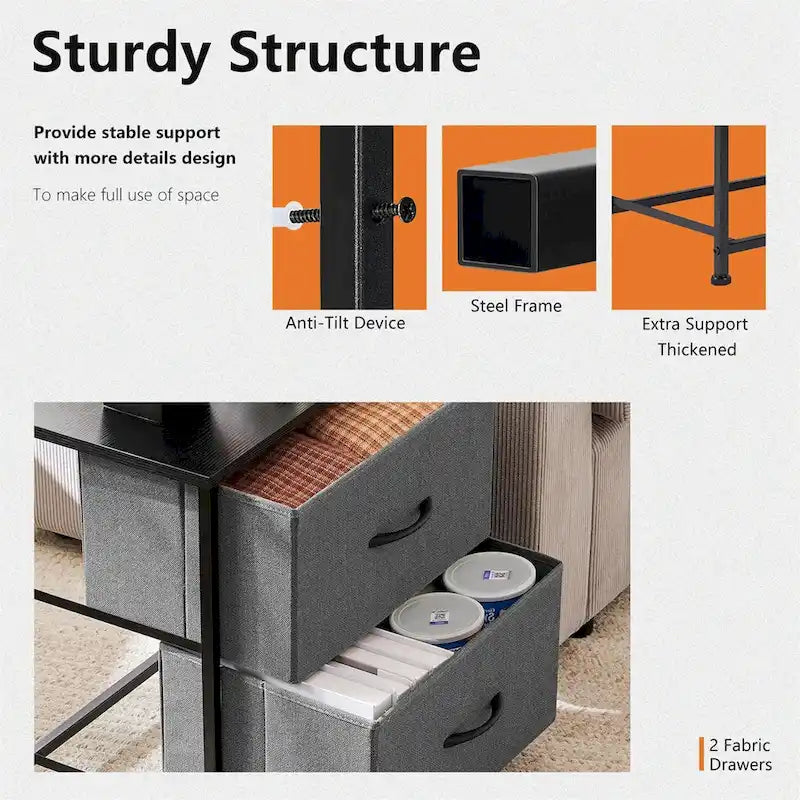 Sturdy Structure

Provide stable support with more details design

To make full use of space

Anti-Tilt Device

Steel Frame

Extra Support Thickened

2 Fabric Drawers